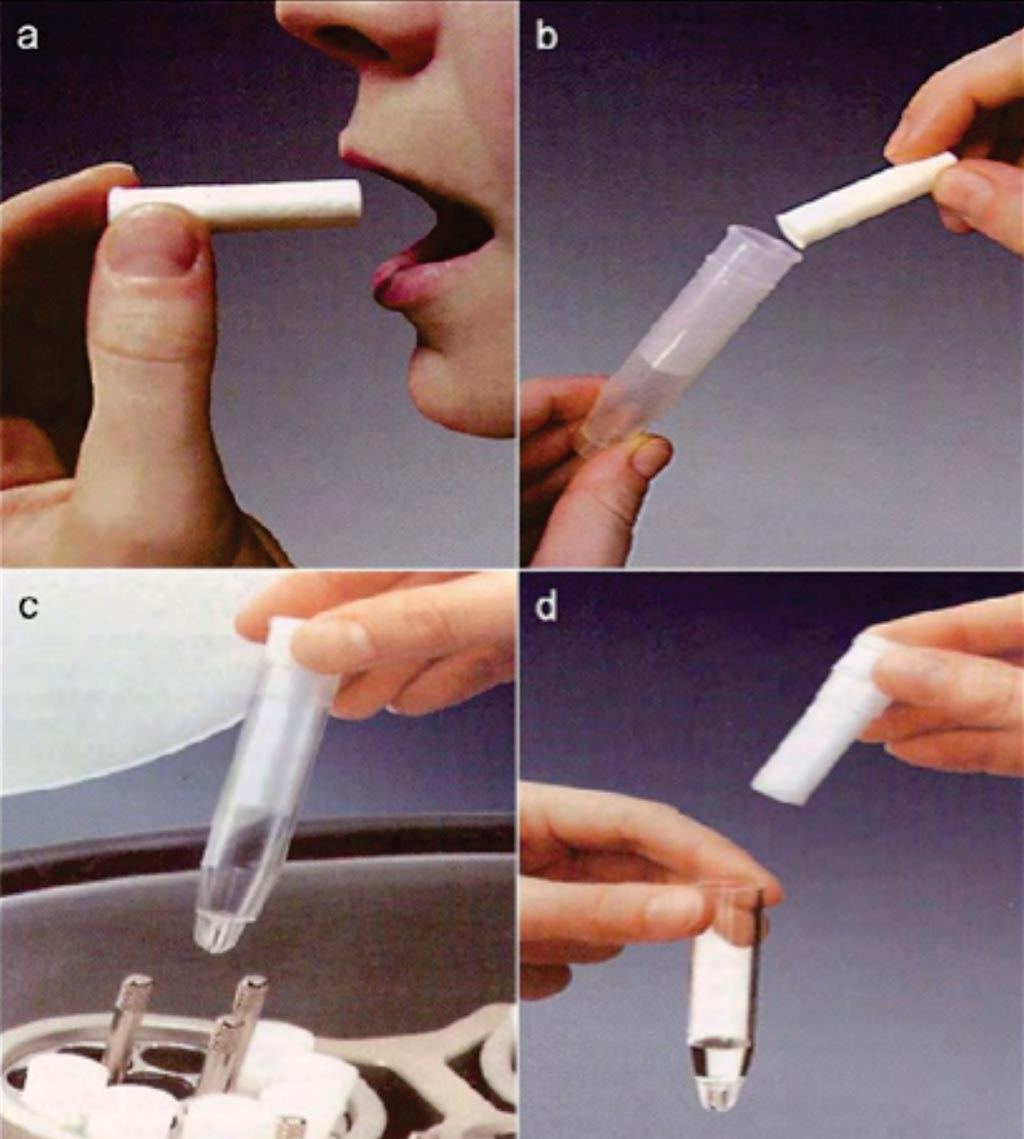 a

b

c

d